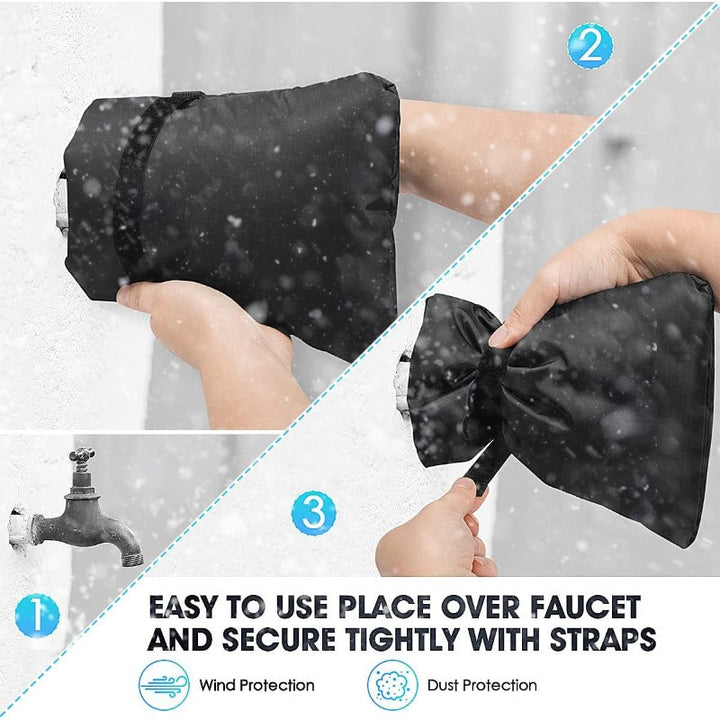 2

3

1

EASY TO USE PLACE OVER FAUCET AND SECURE TIGHTLY WITH STRAPS

Wind Protection

Dust Protection