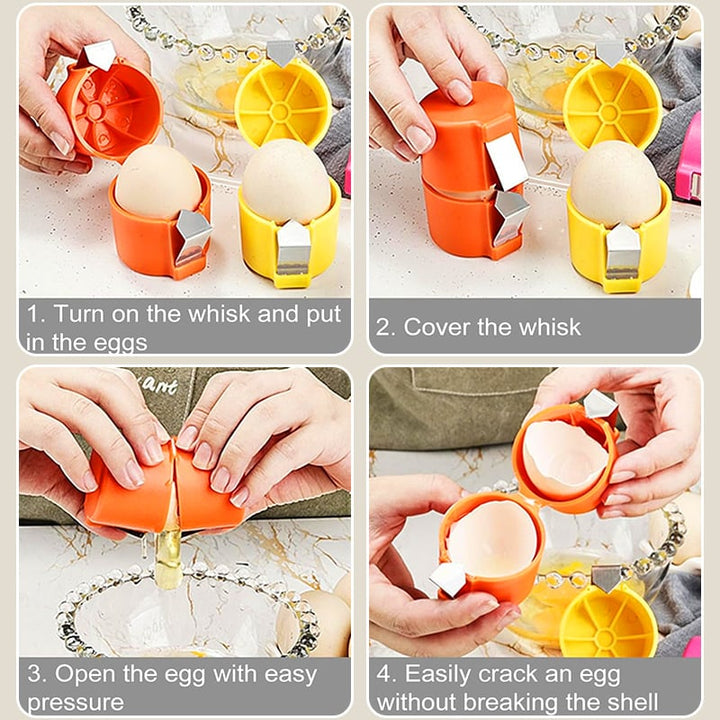 1. Turn on the whisk and put in the eggs

2. Cover the whisk

3. Open the egg with easy pressure

4. Easily crack an egg without breaking the shell